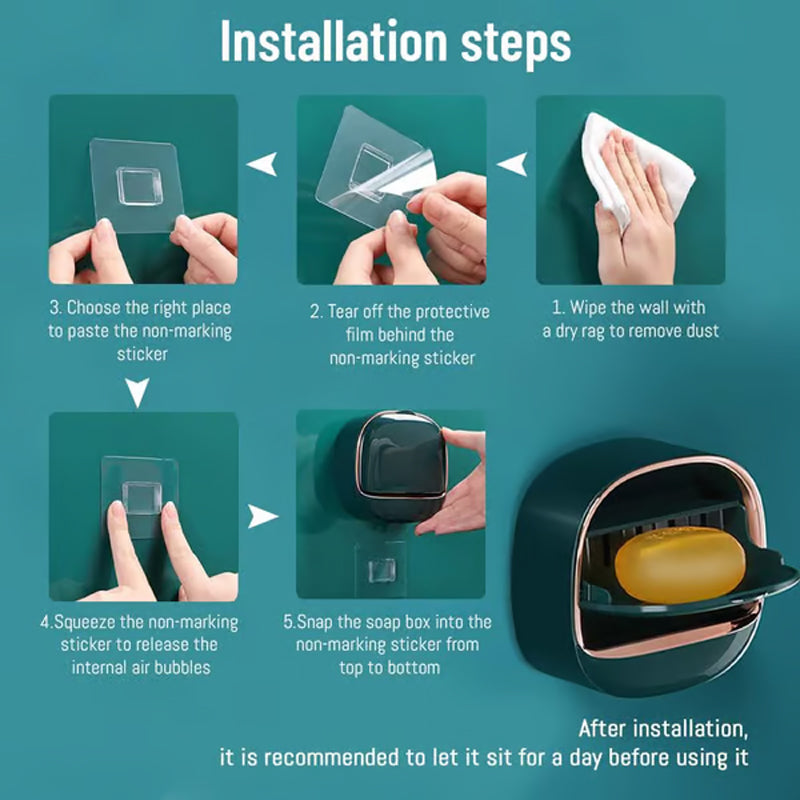 Installation steps

3. Choose the right place to paste the non-marking sticker

2. Tear off the protective film behind the non-marking sticker

1. Wipe the wall with a dry rag to remove dust

4.Squeeze the non-marking sticker to release the internal air bubbles

5.Snap the soap box into the non-marking sticker from top to bottom

After installation, it is recommended to let it sit for a day before using it